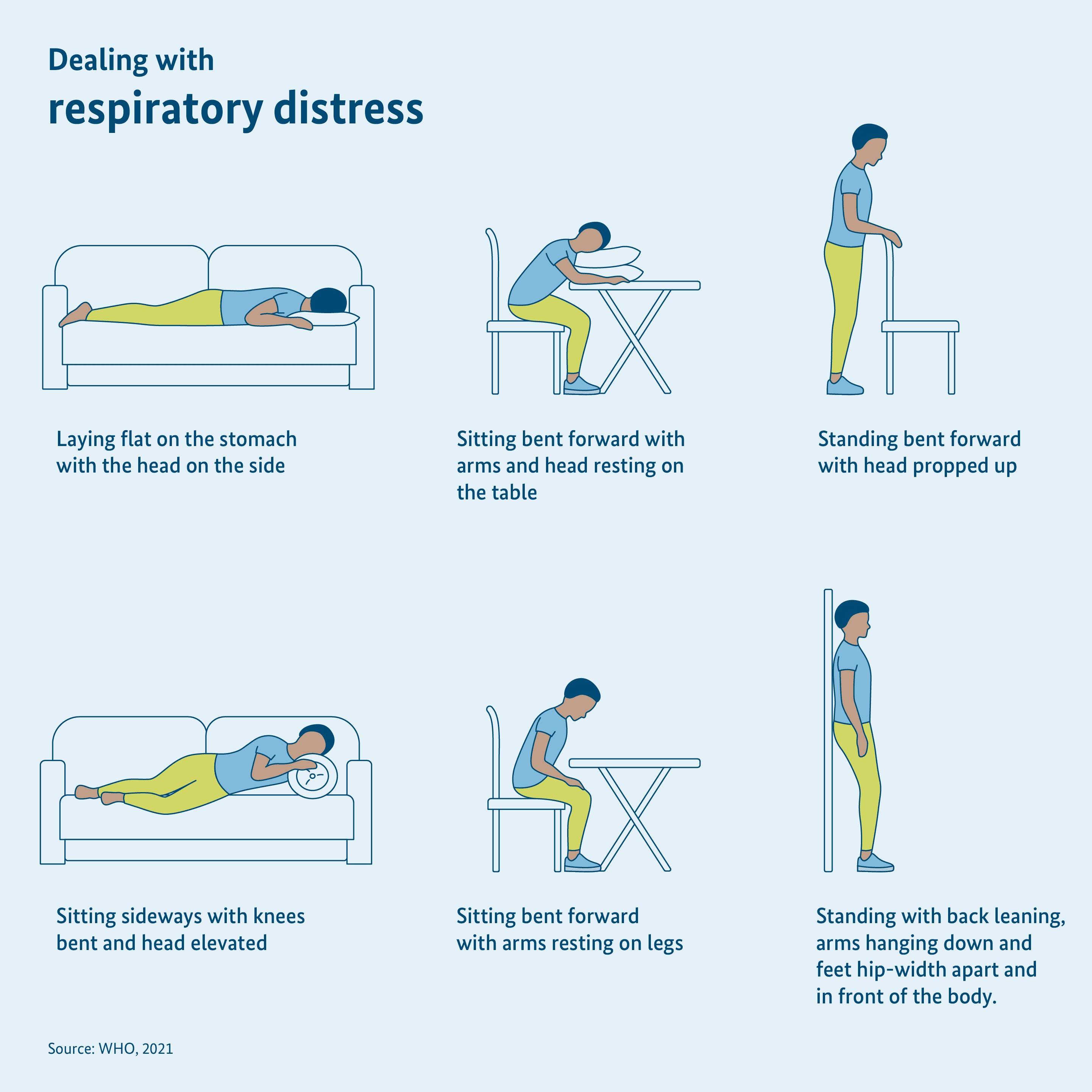 Dealing with
respiratory distress

Laying flat on the stomach with the head on the side

Sitting bent forward with arms and head resting on the table

Standing bent forward with head propped up

Sitting sideways with knees bent and head elevated

Sitting bent forward with arms resting on legs

Standing with back leaning, arms hanging down and feet hip-width apart and in front of the body.

Source: WHO, 2021